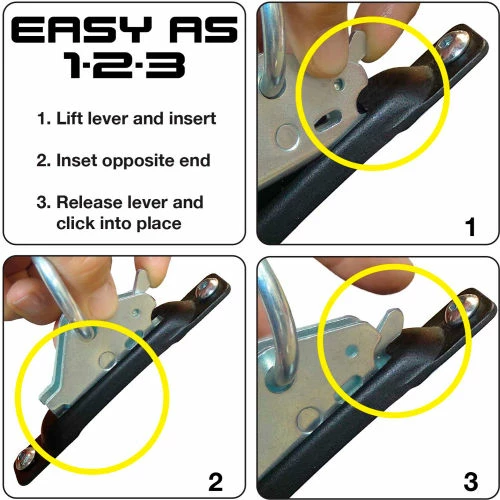 EASY AS 1·2·3

1. Lift lever and insert

2. Inset opposite end

3. Release lever and click into place

1

2

3