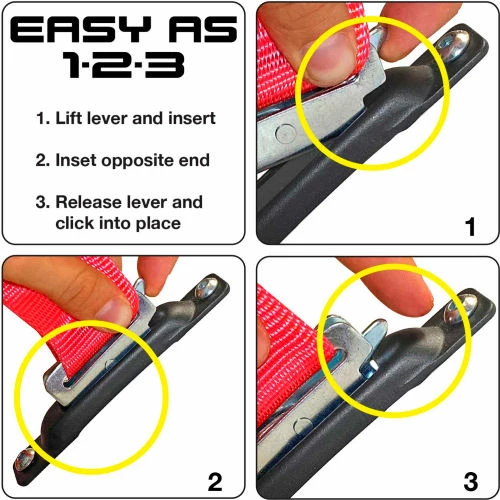 EASY AS 1·2·3

1. Lift lever and insert

2. Inset opposite end

3. Release lever and click into place

1

2

3