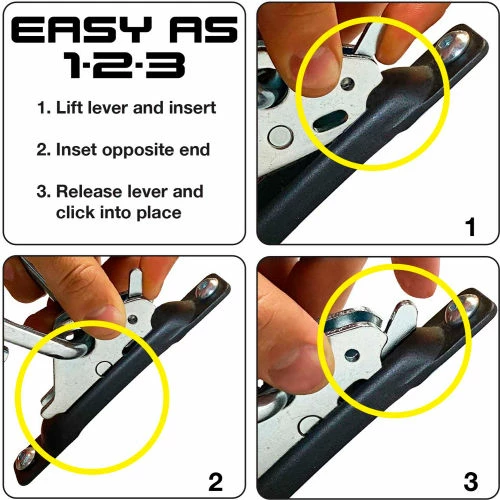 EASY AS 1·2·3

1. Lift lever and insert

2. Inset opposite end

3. Release lever and click into place

1

2

3