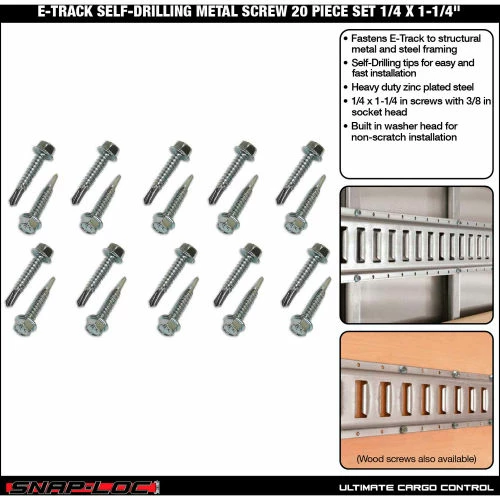 E-TRACK SELF-DRILLING METAL SCREW 20 PIECE SET 1/4 X 1-1/4"

• Fastens E-Track to structural metal and steel framing
• Self-Drilling tips for easy and fast installation
• Heavy duty zinc plated steel
• 1/4 x 1-1/4 in screws with 3/8 in socket head
• Built in washer head for non-scratch installation

(Wood screws also available)

SNAP-LOC

ULTIMATE CARGO CONTROL