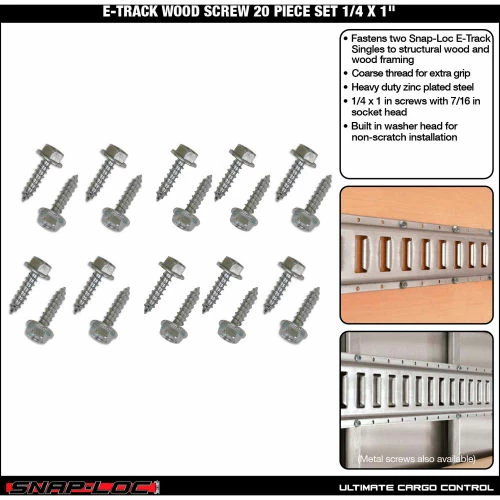 E-TRACK WOOD SCREW 20 PIECE SET 1/4 X 1"

• Fastens two Snap-Loc E-Track Singles to structural wood and wood framing
• Coarse thread for extra grip
• Heavy duty zinc plated steel
• 1/4 x 1 in screws with 7/16 in socket head
• Built in washer head for non-scratch installation

(Metal screws also available)

SNAP-LOC

ULTIMATE CARGO CONTROL