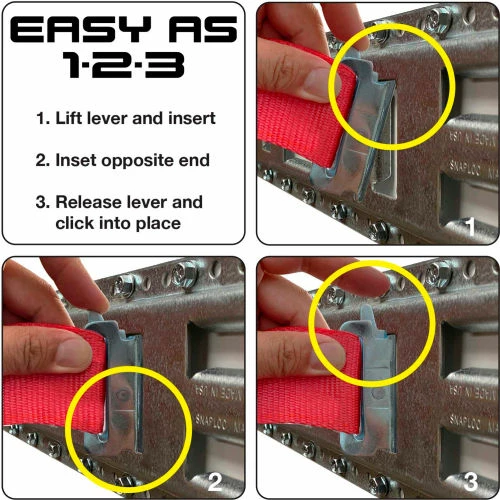 EASY AS 1·2·3

1. Lift lever and insert

2. Inset opposite end

3. Release lever and click into place

MADE IN USA
SNAPLOC
1

MADE IN USA
SNAPLOC
2

MADE IN USA
SNAPLOC
3