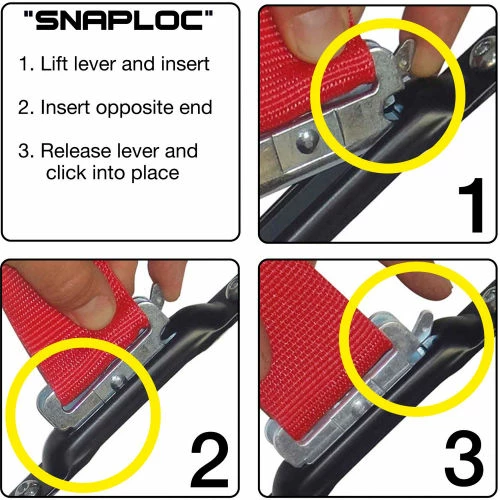 "SNAPLOC"

1. Lift lever and insert

2. Insert opposite end

3. Release lever and click into place

1

2

3